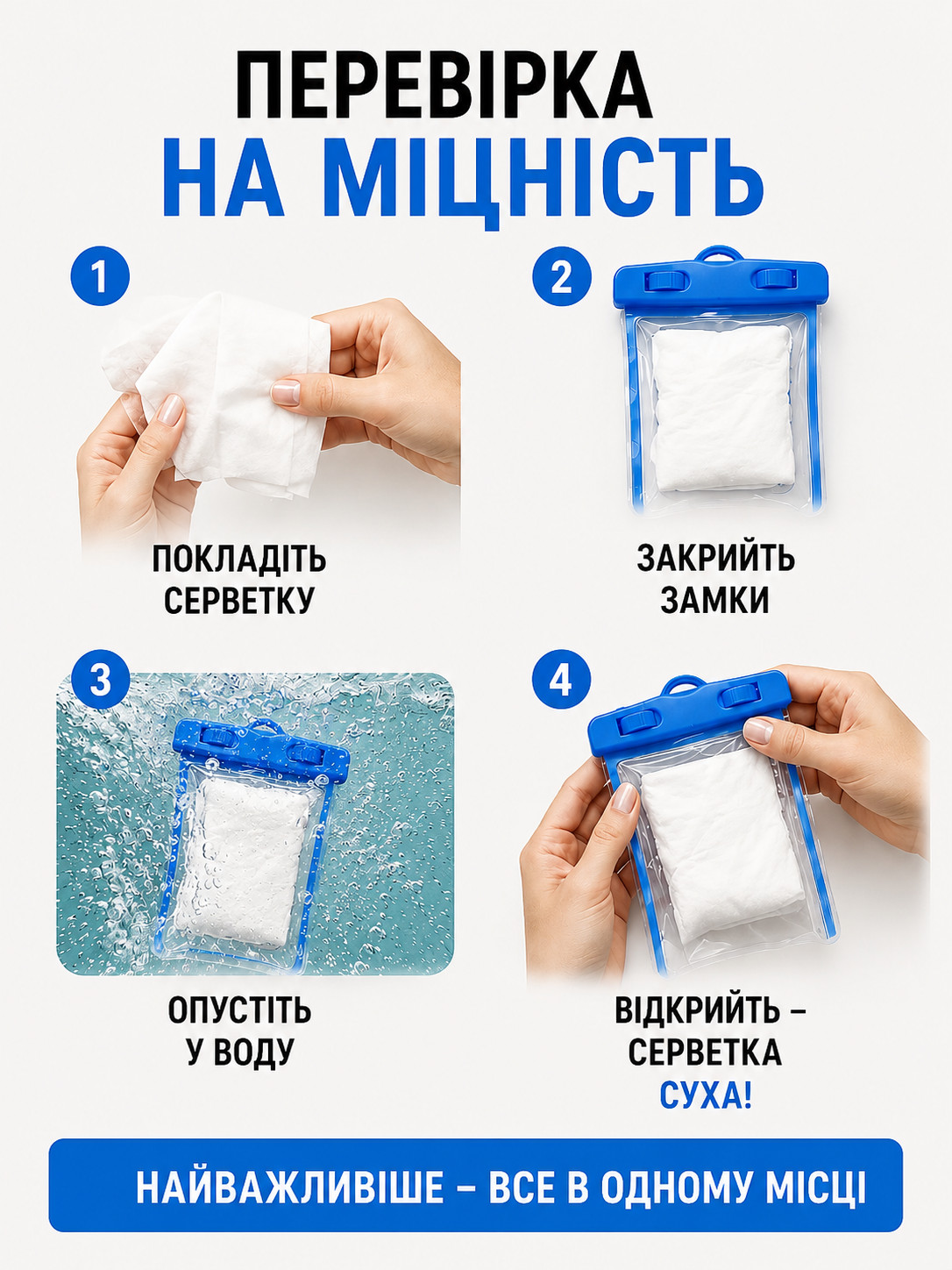 ПЕРЕВІРКА
НА МІЦНІСТЬ

1
ПОКЛАДІТЬ СЕРВЕТКУ

2
ЗАКРИЙТЬ ЗАМКИ

3
ОПУСТІТЬ У ВОДУ

4
ВІДКРИЙТЬ – СЕРВЕТКА СУХА!

НАЙВАЖЛИВІШЕ – ВСЕ В ОДНОМУ МІСЦІ